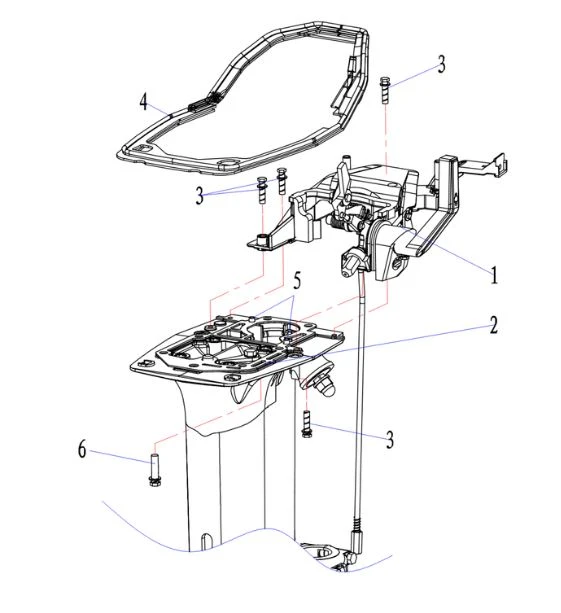 3
4
3
1
5
2
3
6